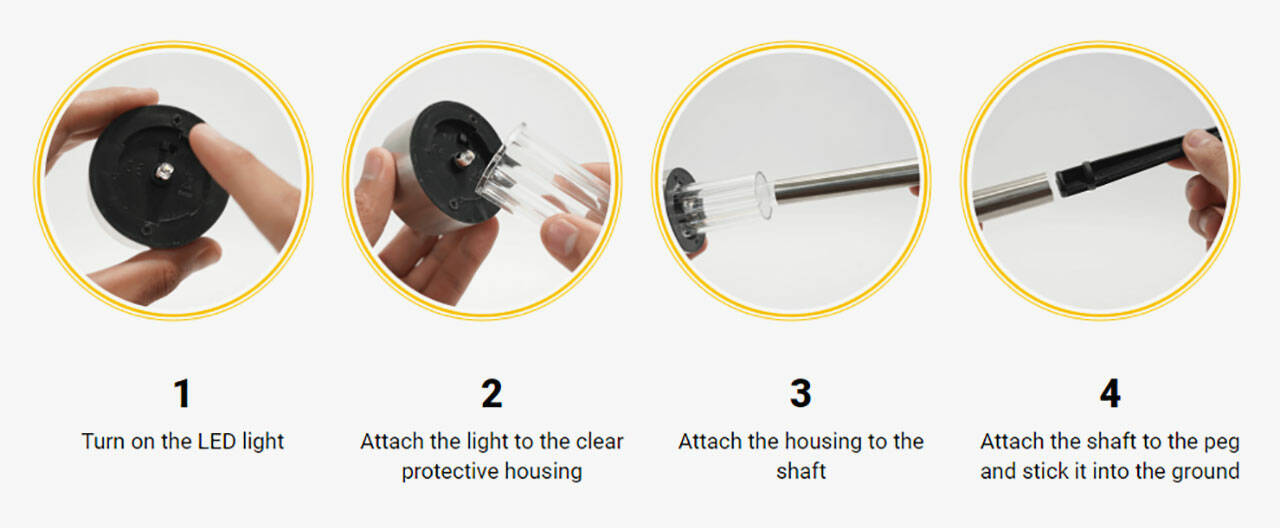 1
Turn on the LED light

2
Attach the light to the clear protective housing

3
Attach the housing to the shaft

4
Attach the shaft to the peg and stick it into the ground