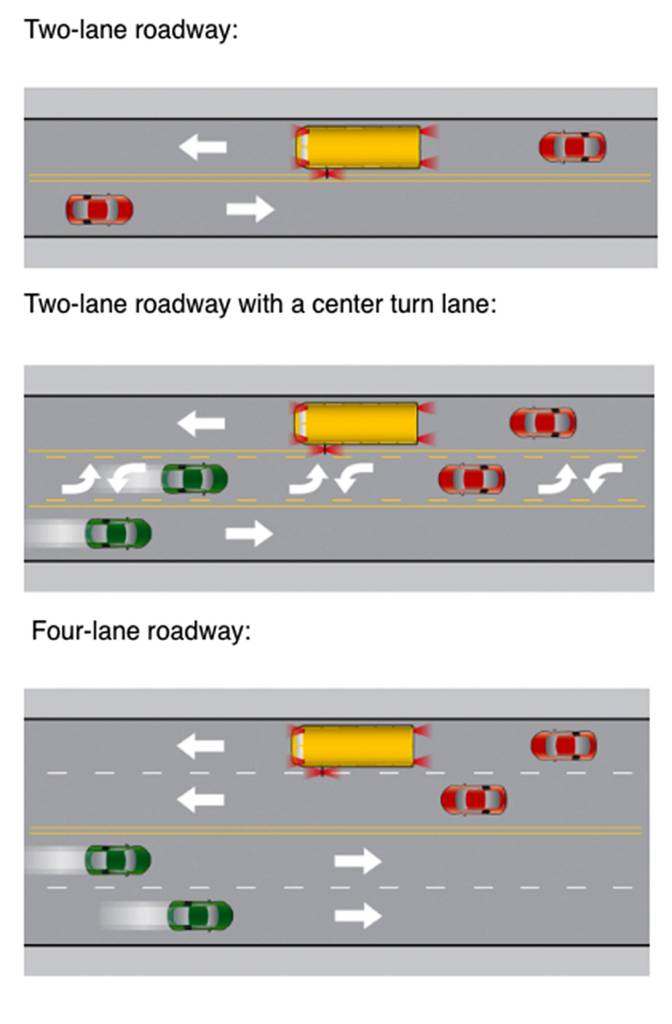 Two-lane roadway:

Two-lane roadway with a center turn lane:

Four-lane roadway: