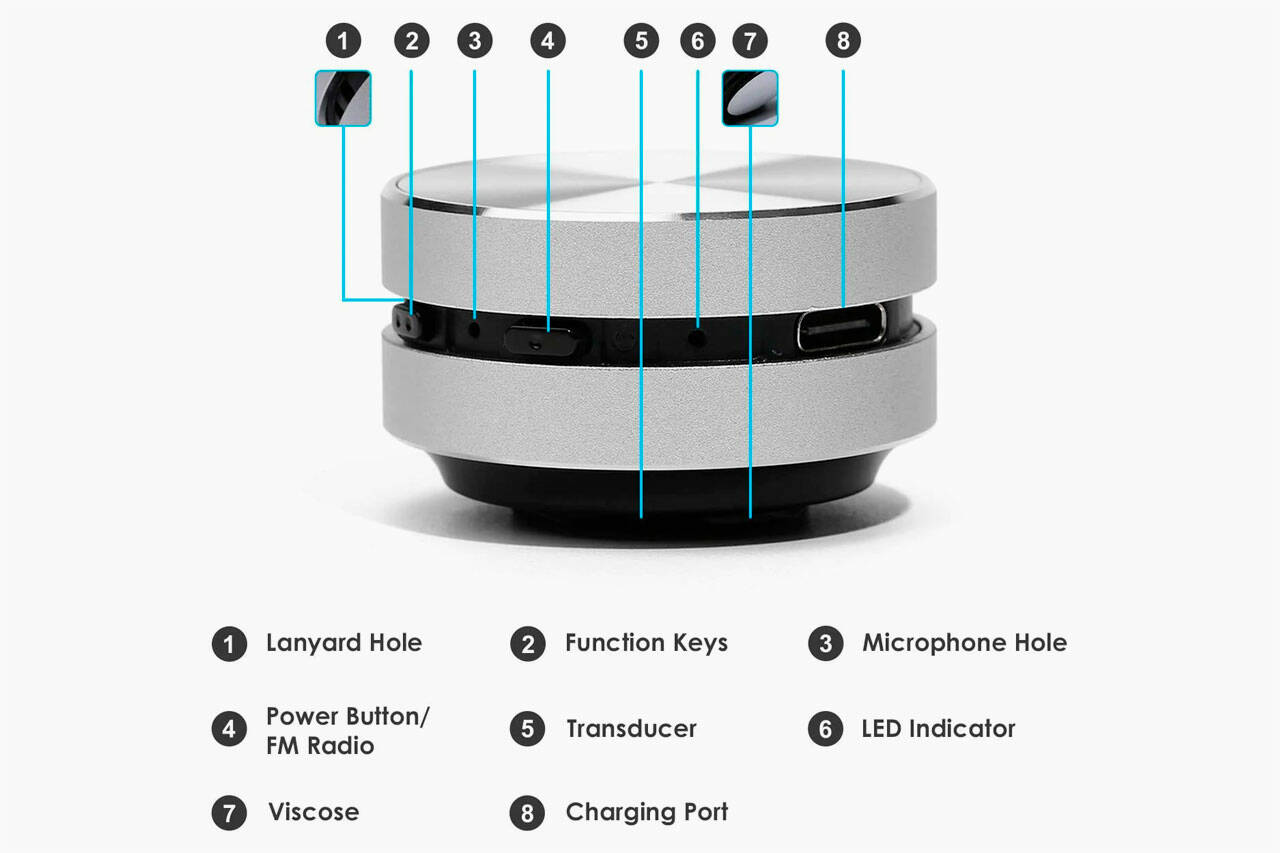 1 2 3 4 5 6 7 8

1 Lanyard Hole

2 Function Keys

3 Microphone Hole

4 Power Button/ FM Radio

5 Transducer

6 LED Indicator

7 Viscose

8 Charging Port